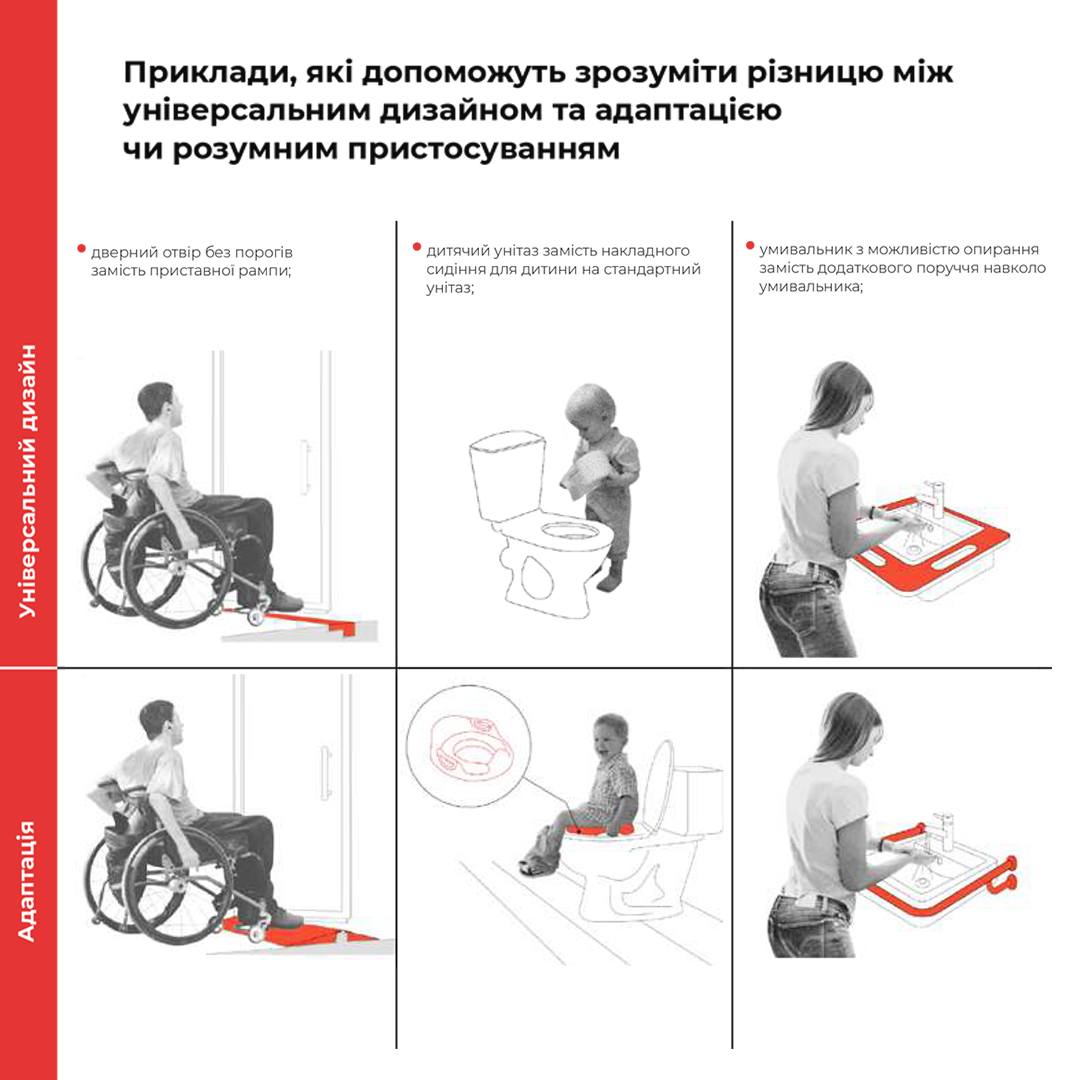 Приклади, які допоможуть зрозуміти різницю між універсальним дизайном та адаптацією чи розумним пристосуванням

Універсальний дизайн

дверний отвір без порогів замість приставної рампи;

дитячий унітаз замість накладного сидіння для дитини на стандартний унітаз;

умивальник з можливістю опирання замість додаткового поруччя навколо умивальника;

Адаптація